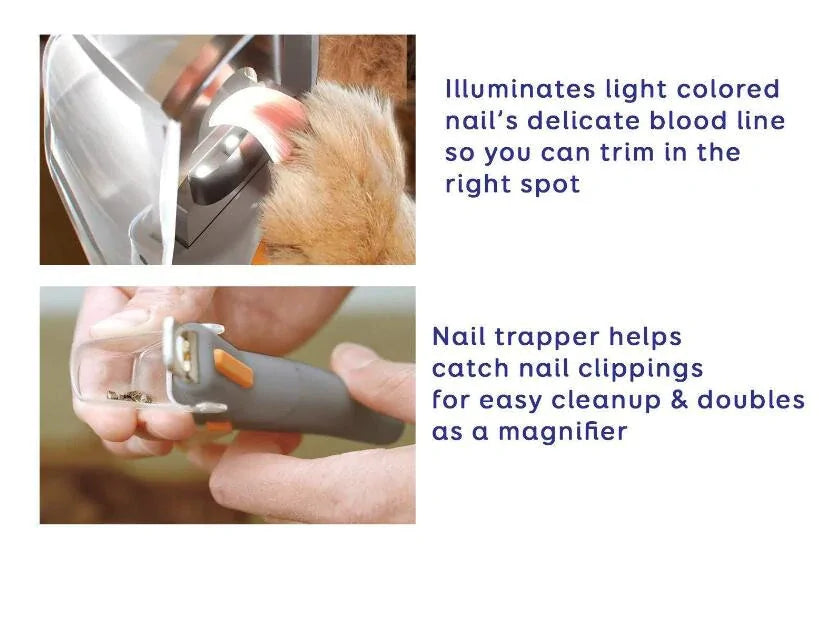 Illuminates light colored nail's delicate blood line so you can trim in the right spot

Nail trapper helps catch nail clippings for easy cleanup & doubles as a magnifier